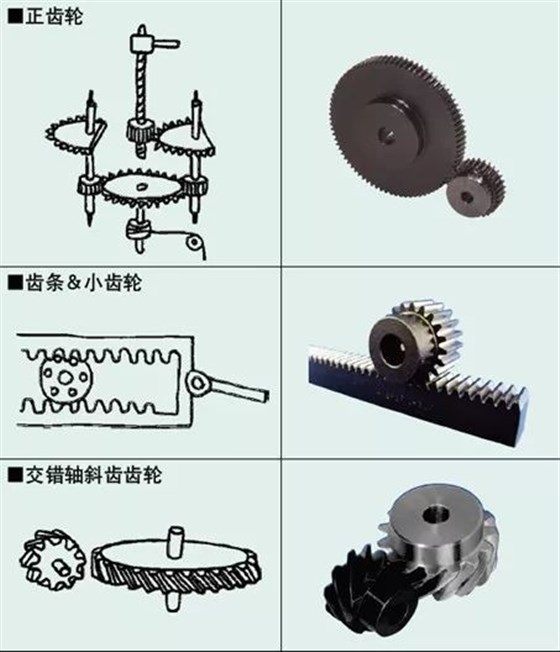 ■正齿轮

■齿条＆小齿轮

■交错轴斜齿齿轮